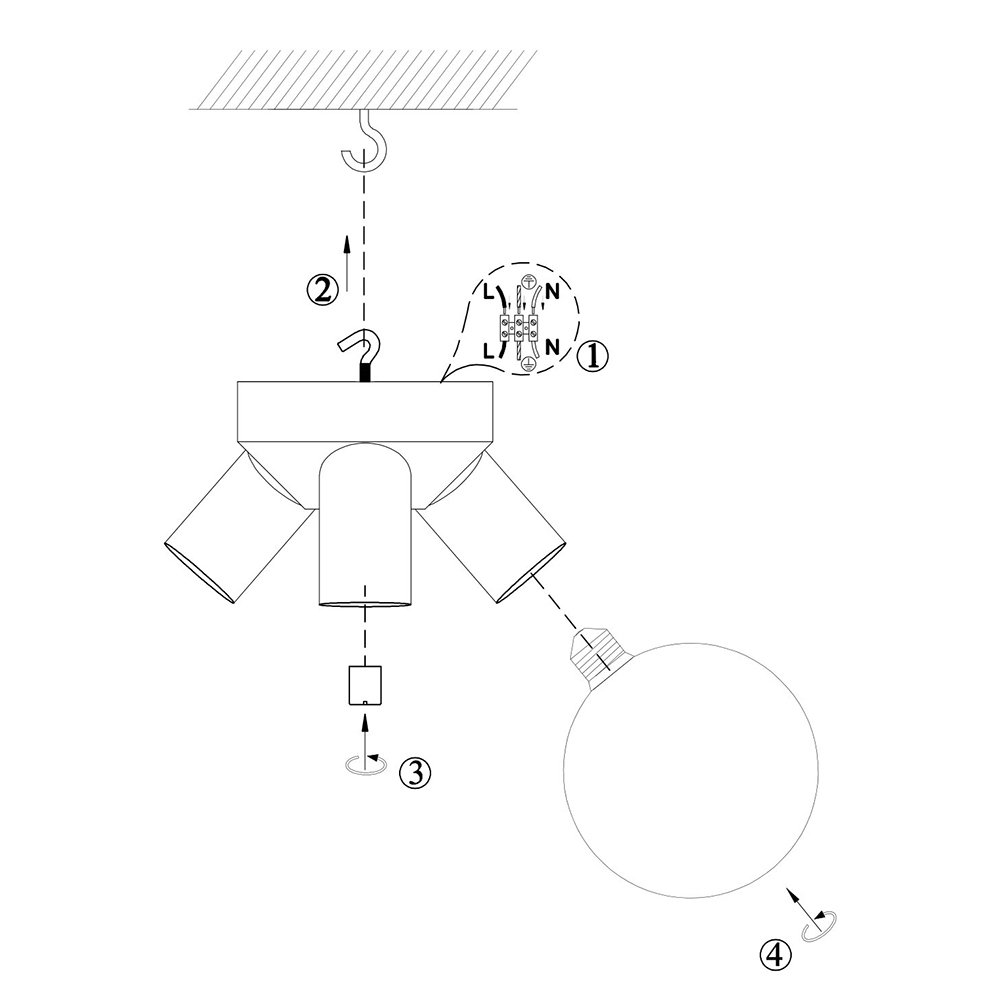 ②
L
N
L
N
①
③
④