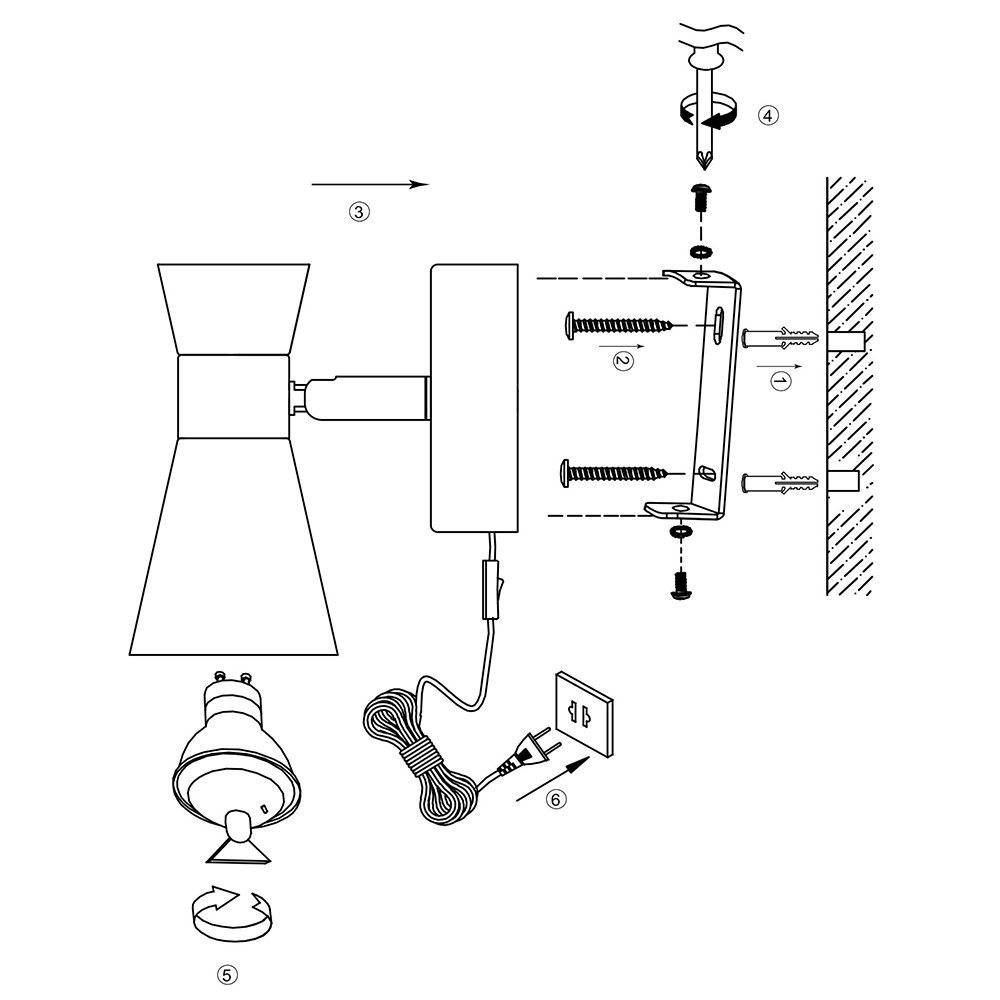 ④
③
②
①
⑥
⑤